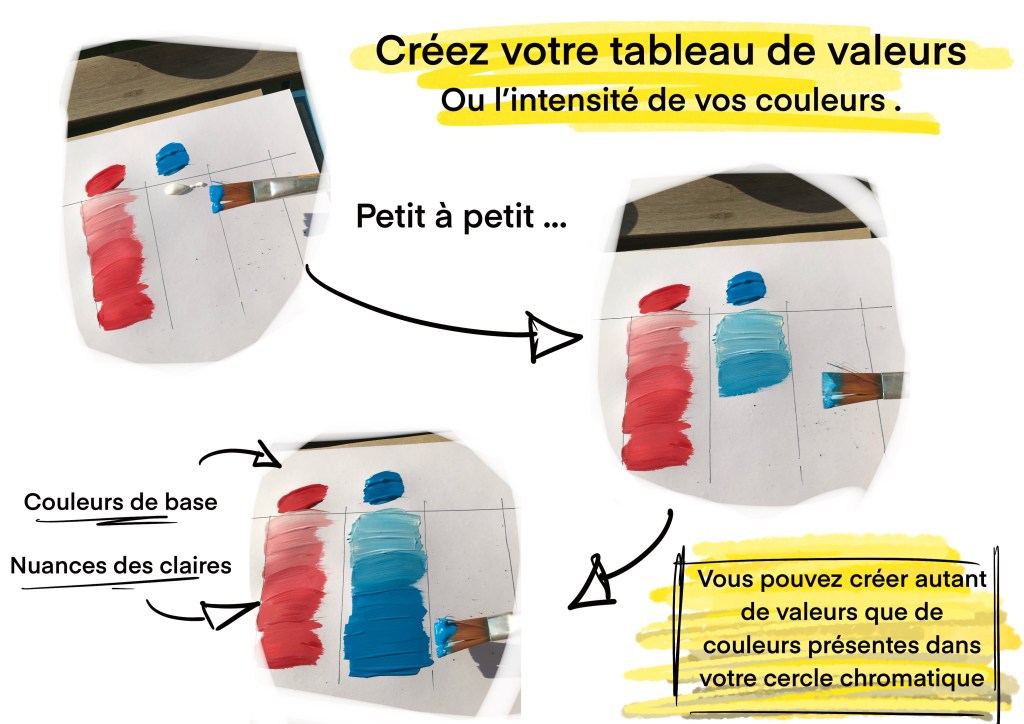 Créez votre tableau de valeurs
Ou l'intensité de vos couleurs .

Petit à petit ...

Couleurs de base

Nuances des claires

Vous pouvez créer autant de valeurs que de couleurs présentes dans votre cercle chromatique